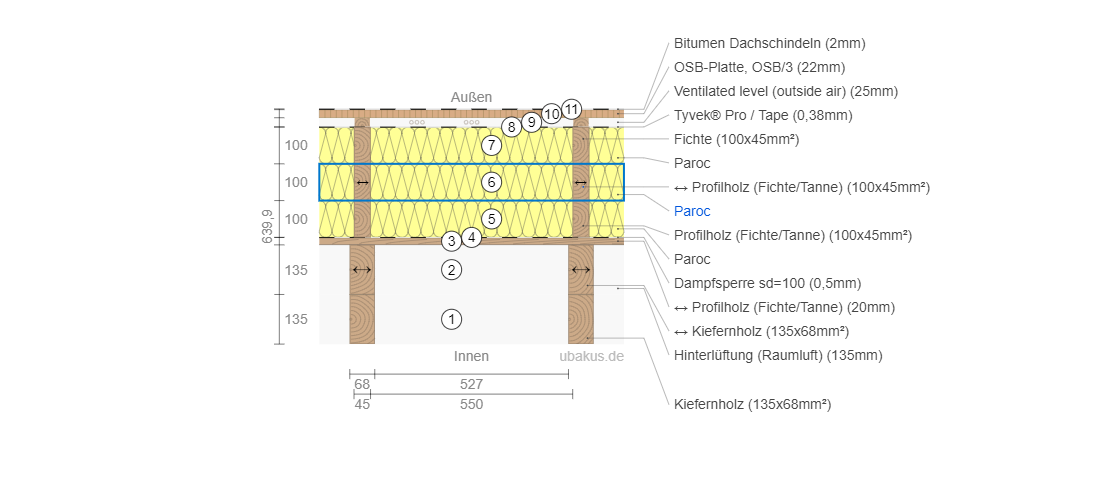 Außen

11
10
9
8
7
6
5
4
3
2
1

100
100
100
135
135
639,9

Innen
ubakus.de

68
527
45
550

Bitumen Dachschindeln (2mm)
OSB-Platte, OSB/3 (22mm)
Ventilated level (outside air) (25mm)
Tyvek® Pro / Tape (0,38mm)
Fichte (100x45mm²)
Paroc
↔ Profilholz (Fichte/Tanne) (100x45mm²)
Paroc
Profilholz (Fichte/Tanne) (100x45mm²)
Paroc
Dampfsperre sd=100 (0,5mm)
↔ Profilholz (Fichte/Tanne) (20mm)
↔ Kiefernholz (135x68mm²)
Hinterlüftung (Raumluft) (135mm)
Kiefernholz (135x68mm²)